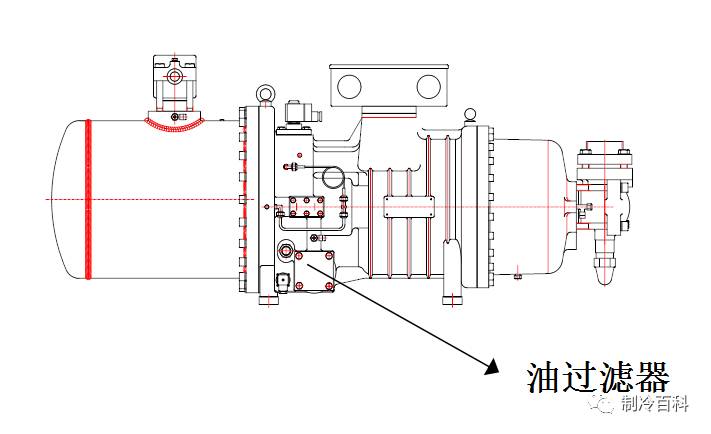 油过滤器

制冷百科